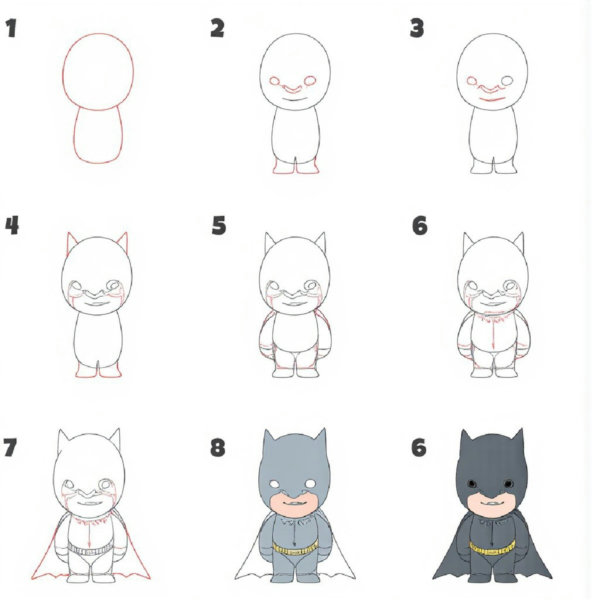 1

2

3

4

5

6

7

8

6